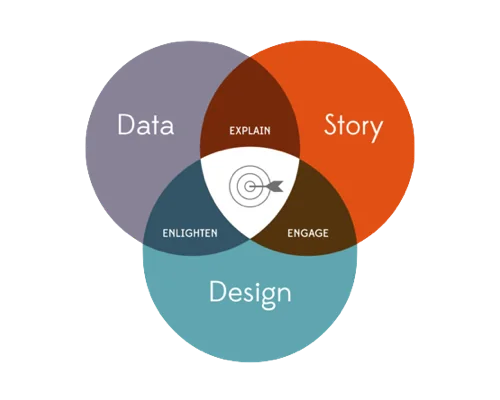 Data

EXPLAIN

Story

ENLIGHTEN

ENGAGE

Design